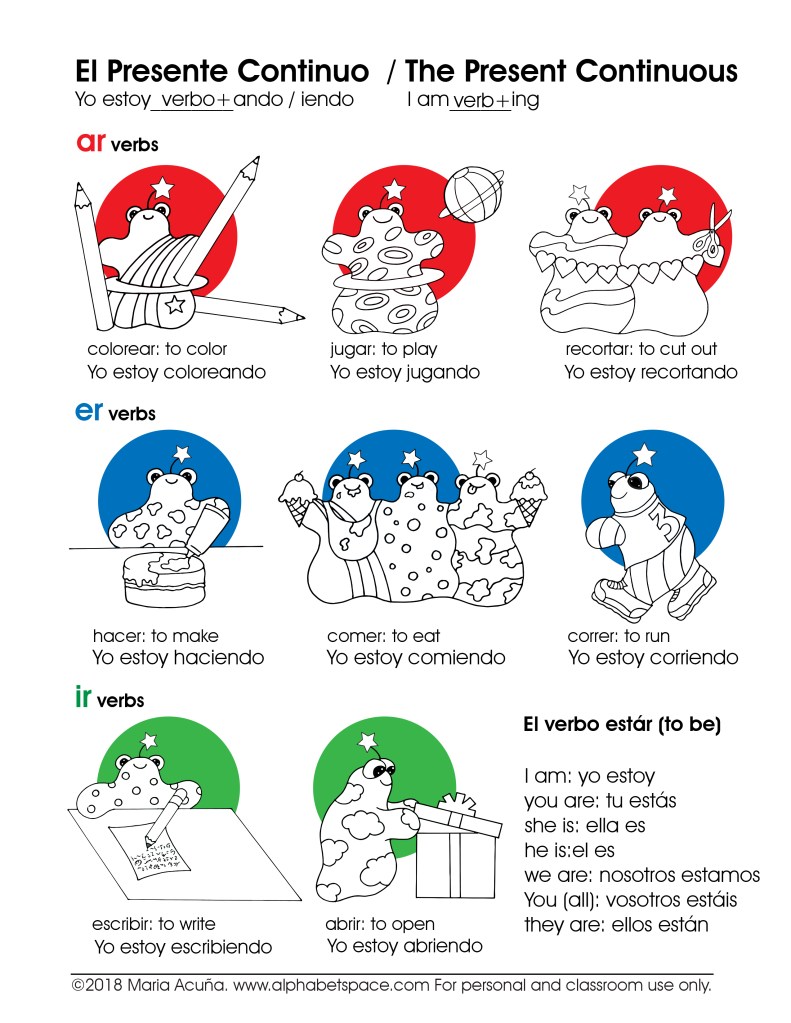 El Presente Continuo / The Present Continuous
Yo estoy verbo+ando / iendo I am verb+ing

ar verbs

colorear: to color
Yo estoy coloreando

jugar: to play
Yo estoy jugando

recortar: to cut out
Yo estoy recortando

er verbs

hacer: to make
Yo estoy haciendo

comer: to eat
Yo estoy comiendo

correr: to run
Yo estoy corriendo

ir verbs

escribir: to write
Yo estoy escribiendo

abrir: to open
Yo estoy abriendo

El verbo estár (to be)

I am: yo estoy
you are: tu estás
she is: ella es
he is:el es
we are: nosotros estamos
You (all): vosotros estáis
they are: ellos están

©2018 Maria Acuña. www.alphabetspace.com For personal and classroom use only.