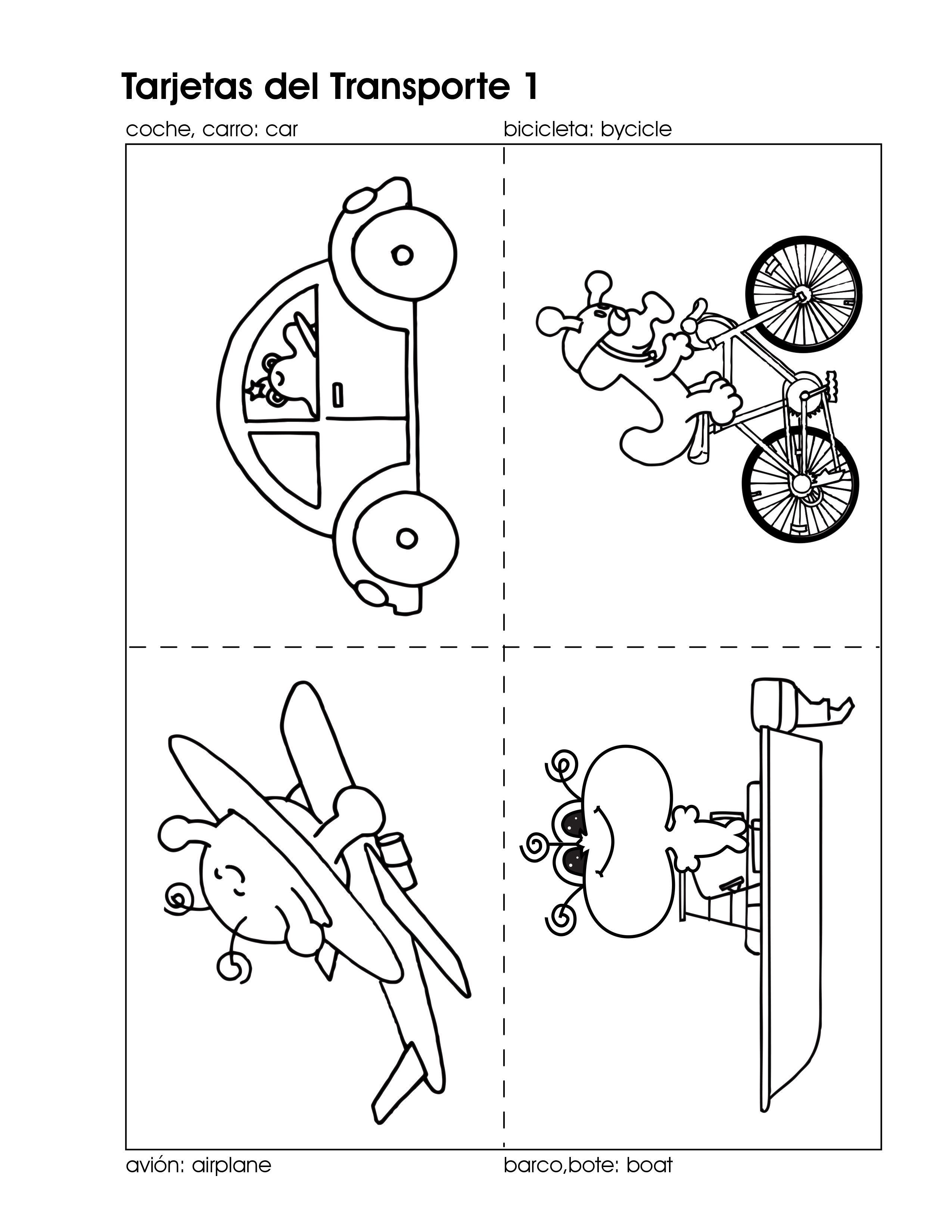 Tarjetas del Transporte 1

coche, carro: car

bicicleta: bycicle

avión: airplane

barco,bote: boat