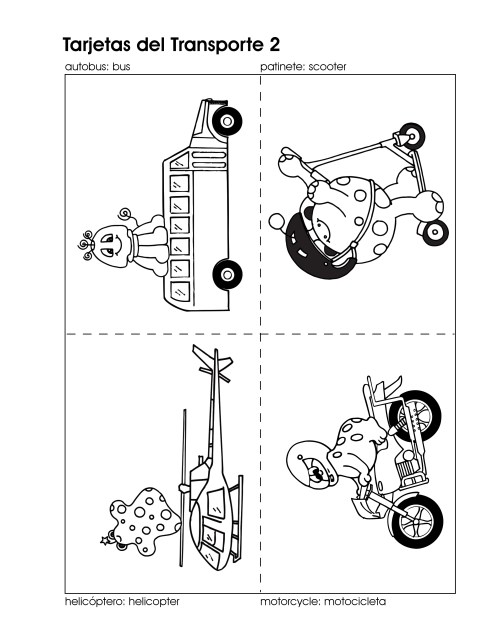 Tarjetas del Transporte 2

autobus: bus

patinete: scooter

helicóptero: helicopter

motorcycle: motocicleta